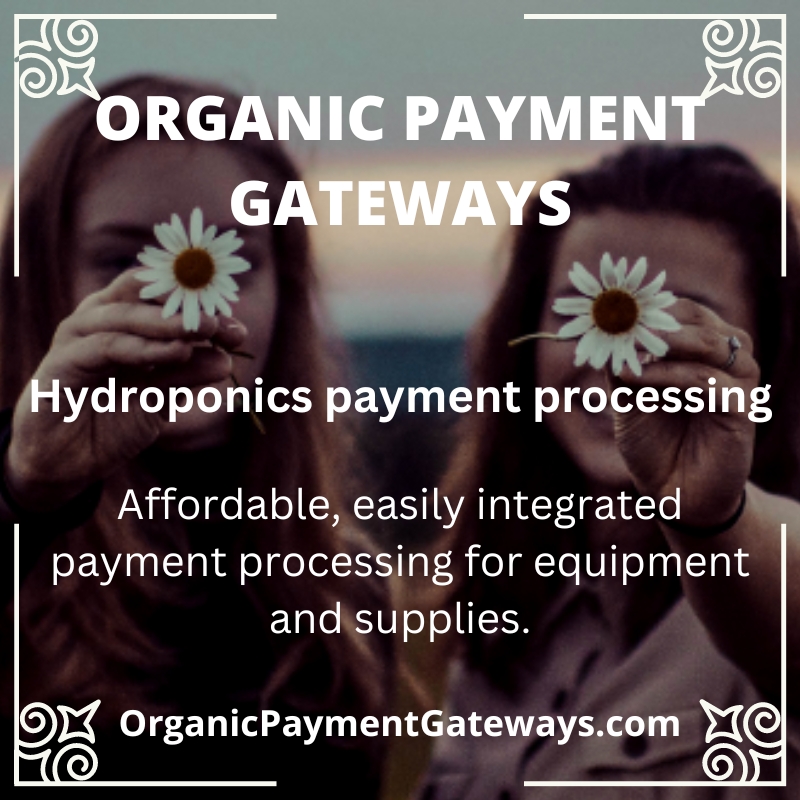 ORGANIC PAYMENT GATEWAYS

Hydroponics payment processing

Affordable, easily integrated payment processing for equipment and supplies.

OrganicPaymentGateways.com